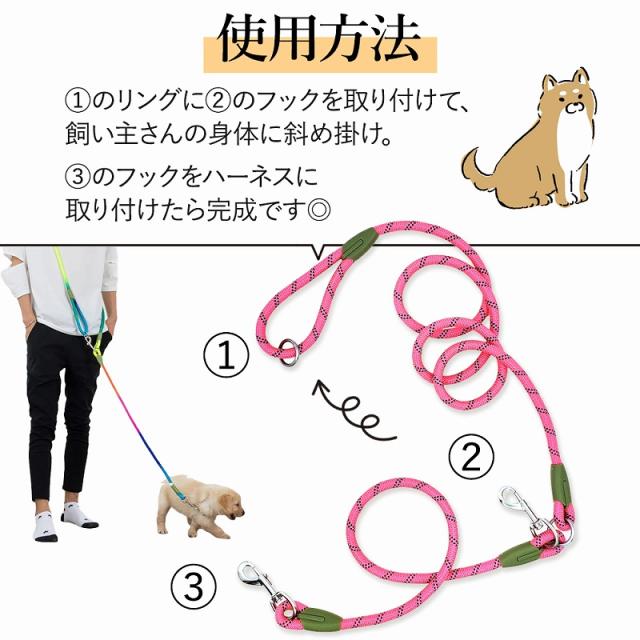 使用方法

①のリングに②のフックを取り付けて、飼い主さんの身体に斜め掛け。

③のフックをハーネスに取り付けたら完成です◎

①

②

③