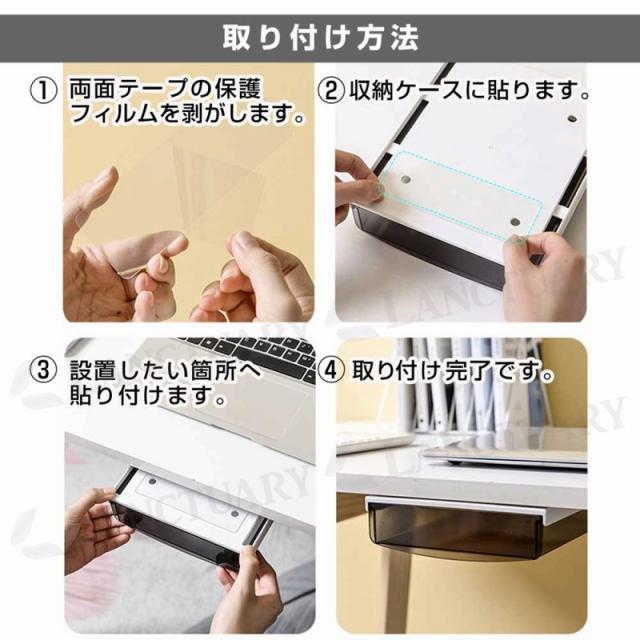 取り付け方法

① 両面テープの保護フィルムを剥がします。

② 収納ケースに貼ります。

③ 設置したい箇所へ貼り付けます。

④ 取り付け完了です。

LANCTUARY

LANCTUARY