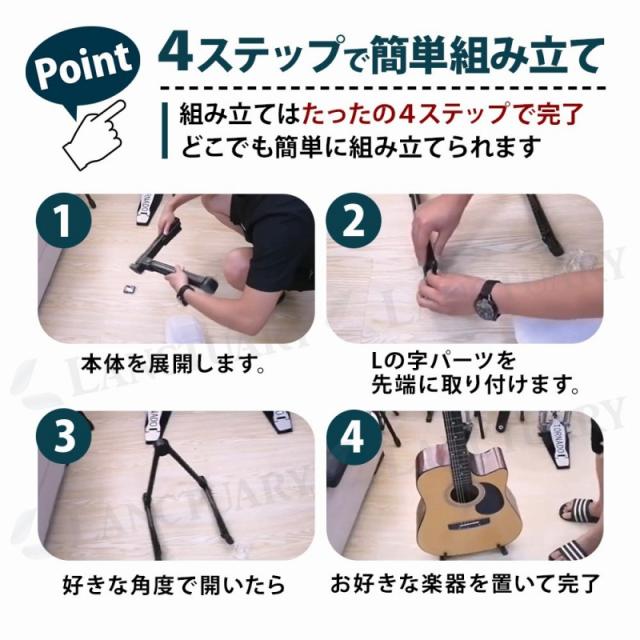 Point

4ステップで簡単組み立て

組み立てはたったの4ステップで完了
どこでも簡単に組み立てられます

1

本体を展開します。

2

Lの字パーツを
先端に取り付けます。

3

好きな角度で開いたら

4

お好きな楽器を置いて完了

LANCTUARY