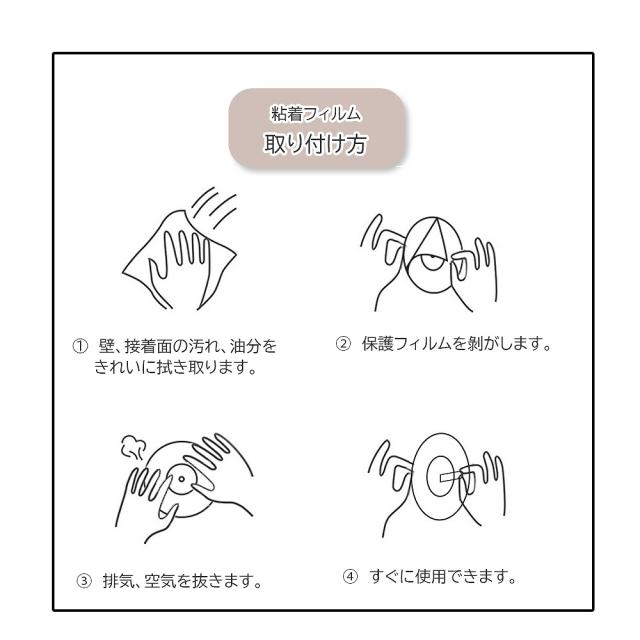 粘着フィルム
取り付け方

① 壁、接着面の汚れ、油分をきれいに拭き取ります。

② 保護フィルムを剝がします。

③ 排気、空気を抜きます。

④ すぐに使用できます。