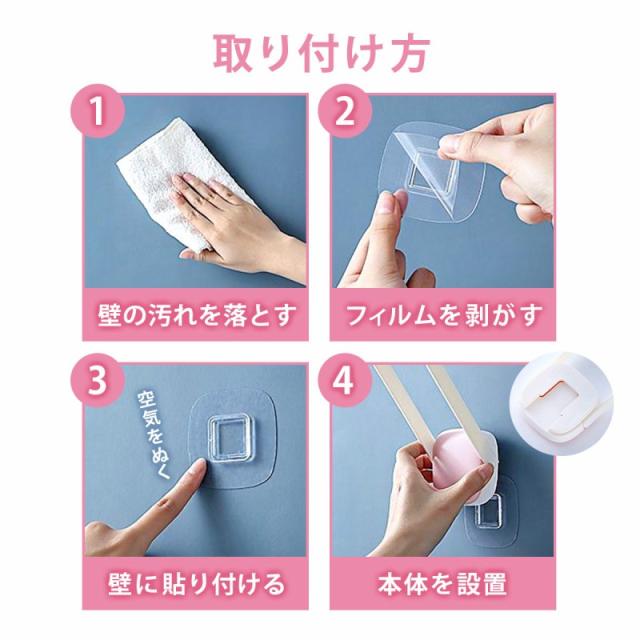 取り付け方

1

壁の汚れを落とす

2

フィルムを剥がす

3

空気をぬく

壁に貼り付ける

4

本体を設置