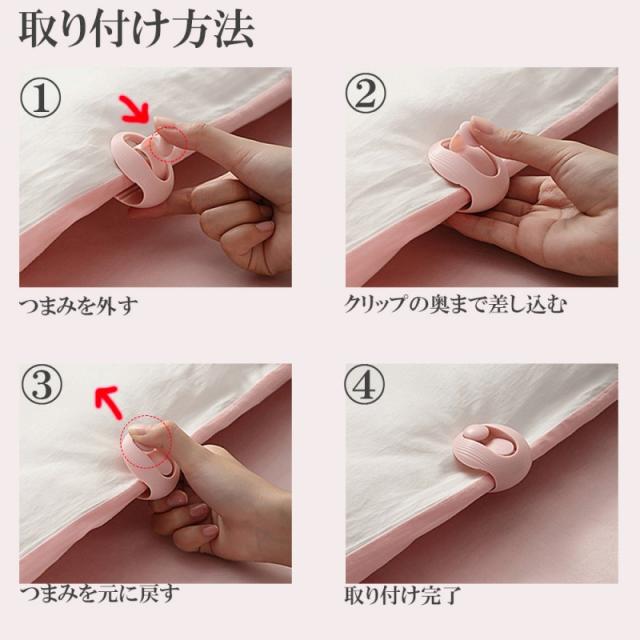 取り付け方法

①

つまみを外す

②

クリップの奥まで差し込む

③

つまみを元に戻す

④

取り付け完了