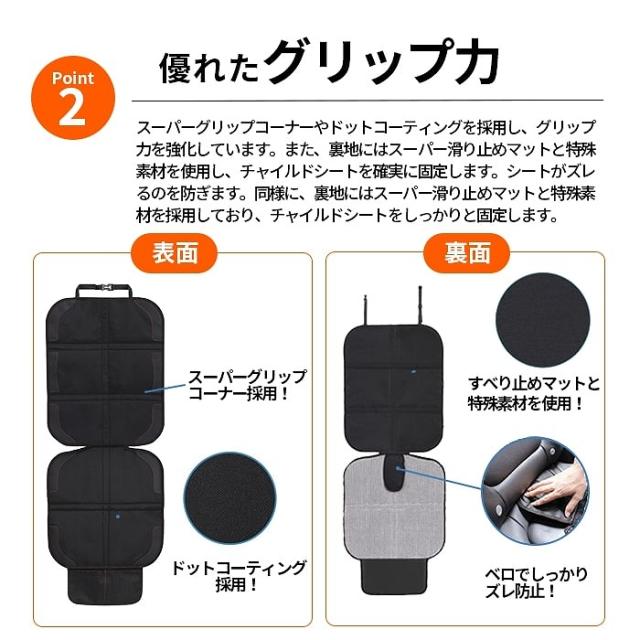 Point 2

優れたグリップ力

スーパーグリップコーナーやドットコーティングを採用し、グリップ力を強化しています。また、裏地にはスーパー滑り止めマットと特殊素材を使用し、チャイルドシートを確実に固定します。シートがズレるのを防ぎます。同様に、裏地にはスーパー滑り止めマットと特殊素材を採用しており、チャイルドシートをしっかりと固定します。

表面

スーパーグリップコーナー採用！

ドットコーティング採用！

裏面

すべり止めマットと特殊素材を使用！

ベロでしっかりズレ防止！