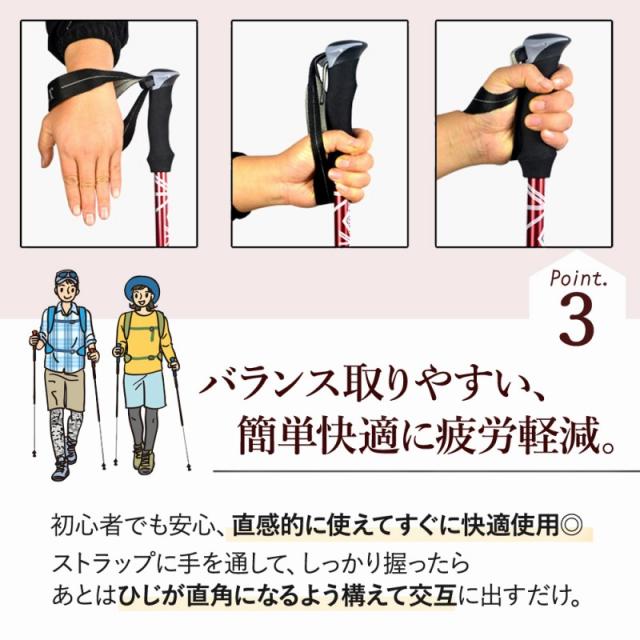 Point.
3

バランス取りやすい、
簡単快適に疲労軽減。

初心者でも安心、直感的に使えてすぐに快適使用◎
ストラップに手を通して、しっかり握ったら
あとはひじが直角になるよう構えて交互に出すだけ。