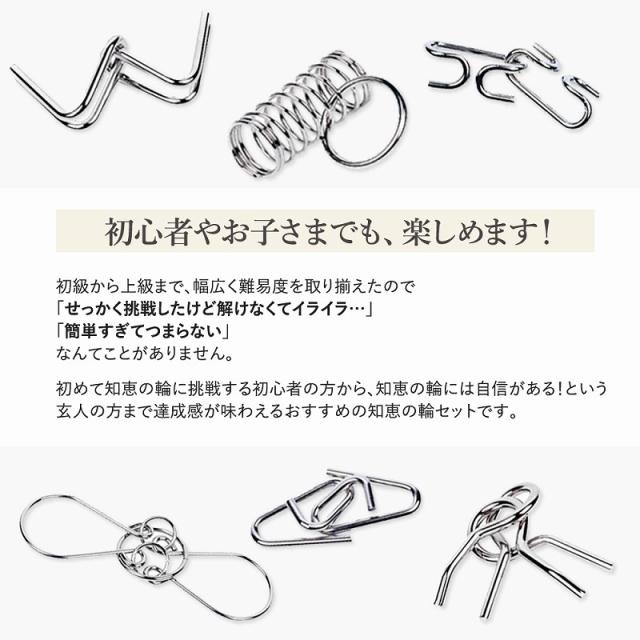 初心者やお子さまでも、楽しめます！

初級から上級まで、幅広く難易度を取り揃えたので
「せっかく挑戦したけど解けなくてイライラ…」
「簡単すぎてつまらない」
なんてことがありません。

初めて知恵の輪に挑戦する初心者の方から、知恵の輪には自信がある！という玄人の方まで達成感が味わえるおすすめの知恵の輪セットです。