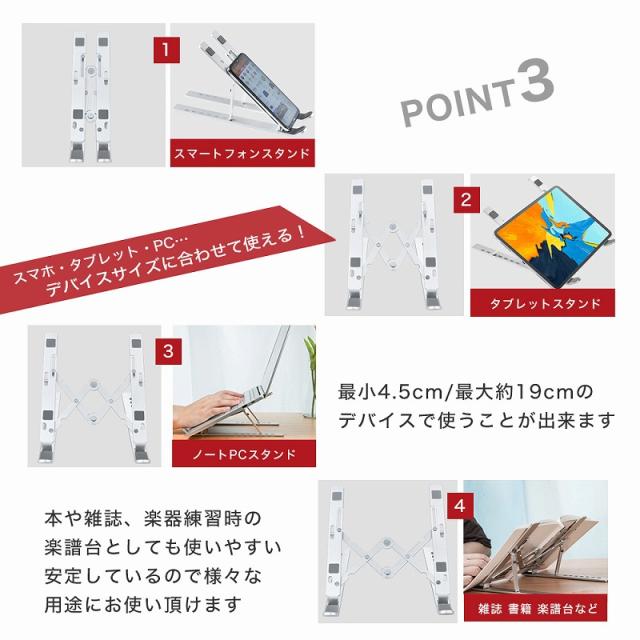 1

スマートフォンスタンド

POINT3

スマホ・タブレット・PC…
デバイスサイズに合わせて使える！

2

タブレットスタンド

3

ノートPCスタンド

最小4.5cm/最大約19cmの
デバイスで使うことが出来ます

本や雑誌、楽器練習時の
楽譜台としても使いやすい
安定しているので様々な
用途にお使い頂けます

4

雑誌 書籍 楽譜台など