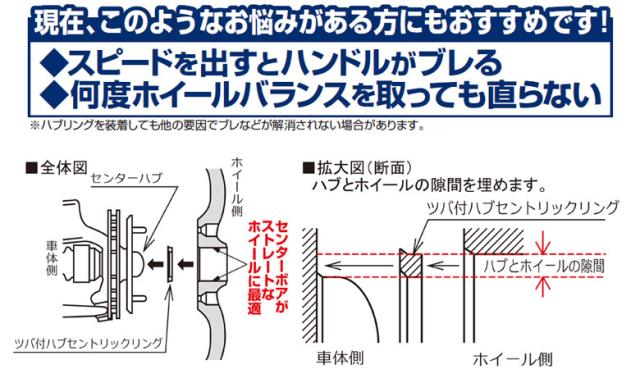 現在、このようなお悩みがある方にもおすすめです！

◆スピードを出すとハンドルがブレる
◆何度ホイールバランスを取っても直らない

※ハブリングを装着しても他の要因でブレなどが解消されない場合があります。

■全体図

センターハブ

車体側

ホイール側

センターボアがストレートなホイールに最適

ツバ付ハブセントリックリング

■拡大図（断面）
ハブとホイールの隙間を埋めます。

ツバ付ハブセントリックリング

ハブとホイールの隙間

車体側

ホイール側