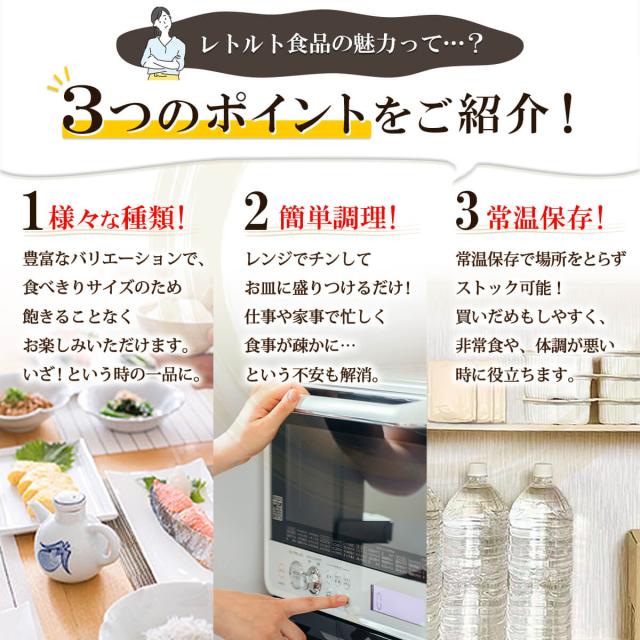 レトルト食品の魅力って…？

3つのポイントをご紹介！

1 様々な種類！

豊富なバリエーションで、食べきりサイズのため飽きることなくお楽しみいただけます。いざ！という時の一品に。

2 簡単調理！

レンジでチンしてお皿に盛りつけるだけ！仕事や家事で忙しく食事が疎かに…という不安も解消。

3 常温保存！

常温保存で場所をとらずストック可能！買いだめもしやすく、非常食や、体調が悪い時に役立ちます。