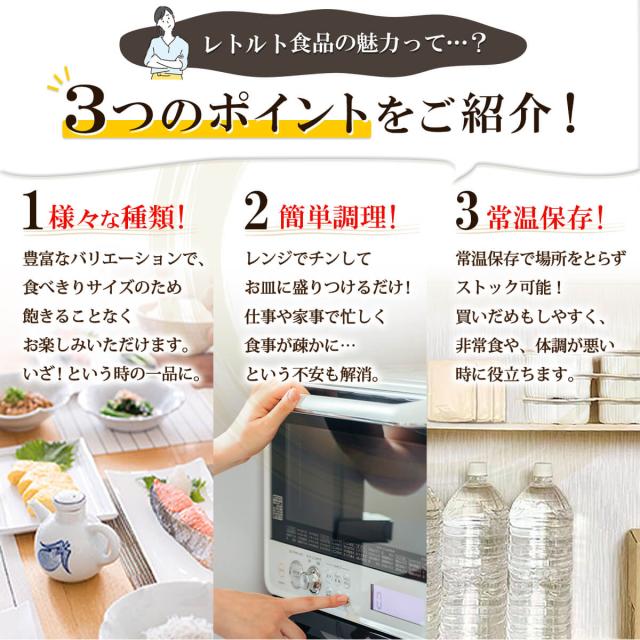 レトルト食品の魅力って…？

3つのポイントをご紹介！

1 様々な種類！

豊富なバリエーションで、食べきりサイズのため飽きることなくお楽しみいただけます。いざ！という時の一品に。

2 簡単調理！

レンジでチンしてお皿に盛りつけるだけ！仕事や家事で忙しく食事が疎かに…という不安も解消。

3 常温保存！

常温保存で場所をとらずストック可能！買いだめもしやすく、非常食や、体調が悪い時に役立ちます。