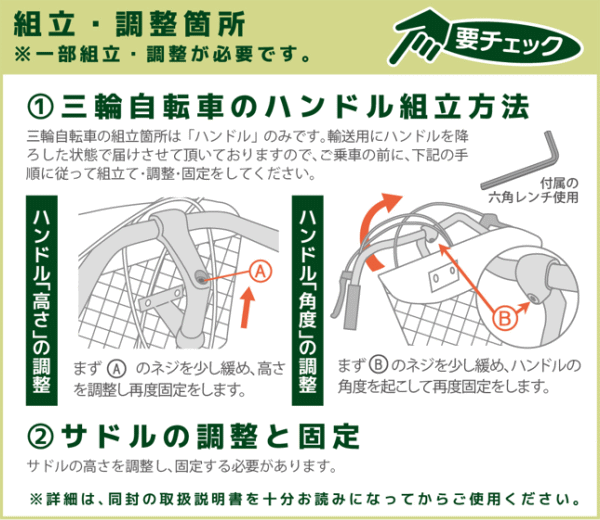 組立・調整箇所
※一部組立・調整が必要です。

要チェック

①三輪自転車のハンドル組立方法

三輪自転車の組立箇所は「ハンドル」のみです。輸送用にハンドルを降ろした状態で届けさせて頂いておりますので、ご乗車の前に、下記の手順に従って組立て・調整・固定をしてください。

付属の六角レンチ使用

ハンドル「高さ」の調整

A

まず A のネジを少し緩め、高さを調整し再度固定をします。

ハンドル「角度」の調整

B

まず B のネジを少し緩め、ハンドルの角度を起こして再度固定をします。

②サドルの調整と固定

サドルの高さを調整し、固定する必要があります。

※詳細は、同封の取扱説明書を十分お読みになってからご使用ください。