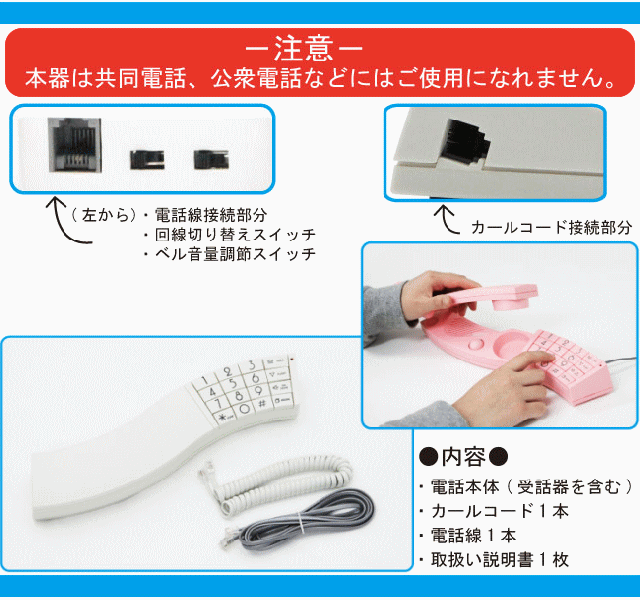 ー注意ー
本器は共同電話、公衆電話などにはご使用になれません。

（左から）・電話線接続部分
・回線切り替えスイッチ
・ベル音量調節スイッチ

カールコード接続部分

1 2 3
4 5 6
7 8 9
＊ 0 #

●内容●
・電話本体（受話器を含む）
・カールコード１本
・電話線１本
・取扱い説明書１枚