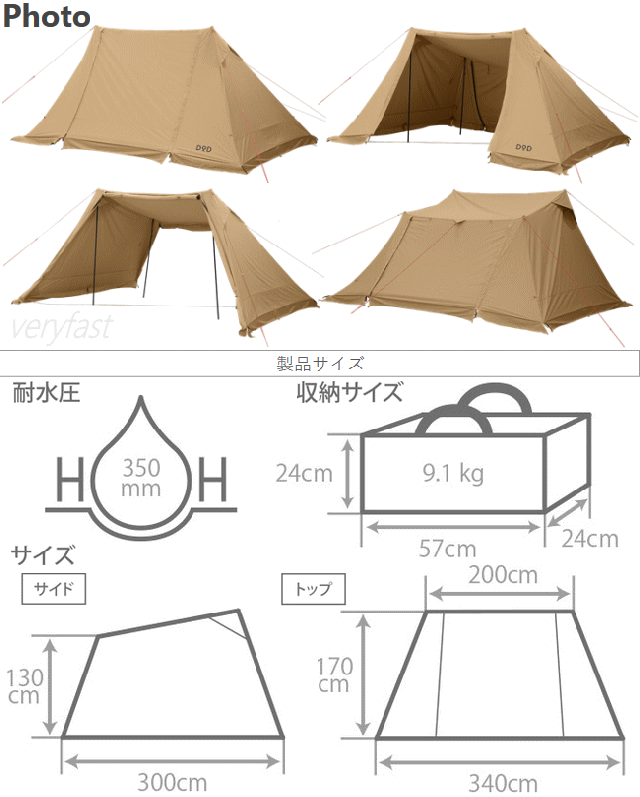 Photo

DOD

DOD

veryfast

製品サイズ

耐水圧

H 350 mm H

収納サイズ

24cm

9.1 kg

57cm

24cm

サイズ

サイド

130 cm

300cm

トップ

200cm

170 cm

340cm