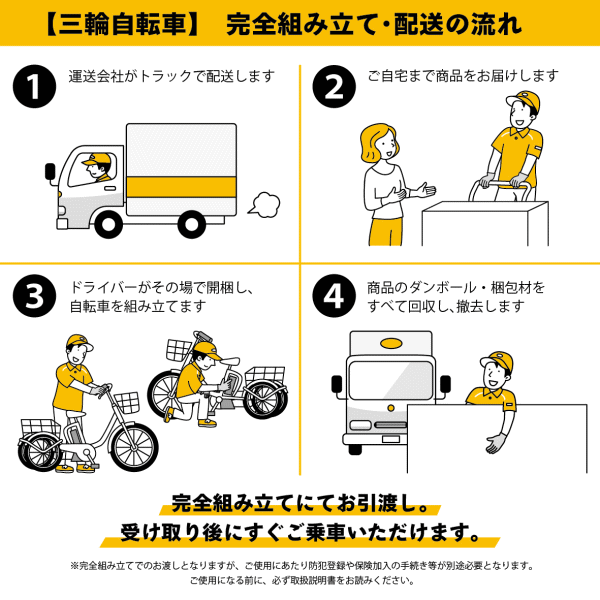 【三輪自転車】　完全組み立て・配送の流れ

1
運送会社がトラックで配送します

2
ご自宅まで商品をお届けします

3
ドライバーがその場で開梱し、自転車を組み立てます

4
商品のダンボール・梱包材をすべて回収し、撤去します

完全組み立てにてお引渡し。
受け取り後にすぐご乗車いただけます。

※完全組み立てでのお渡しとなりますが、ご使用にあたり防犯登録や保険加入の手続き等が別途必要となります。
ご使用になる前に、必ず取扱説明書をお読みください。