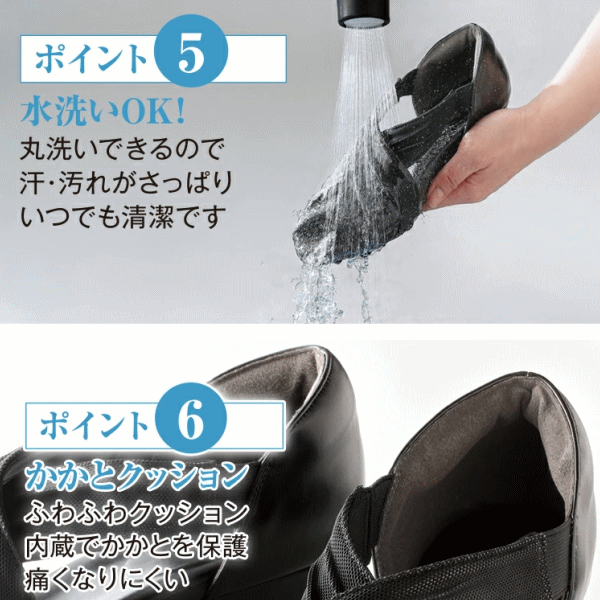 ポイント 5

水洗いOK!

丸洗いできるので
汗・汚れがさっぱり
いつでも清潔です

ポイント 6

かかとクッション

ふわふわクッション
内蔵でかかとを保護
痛くなりにくい