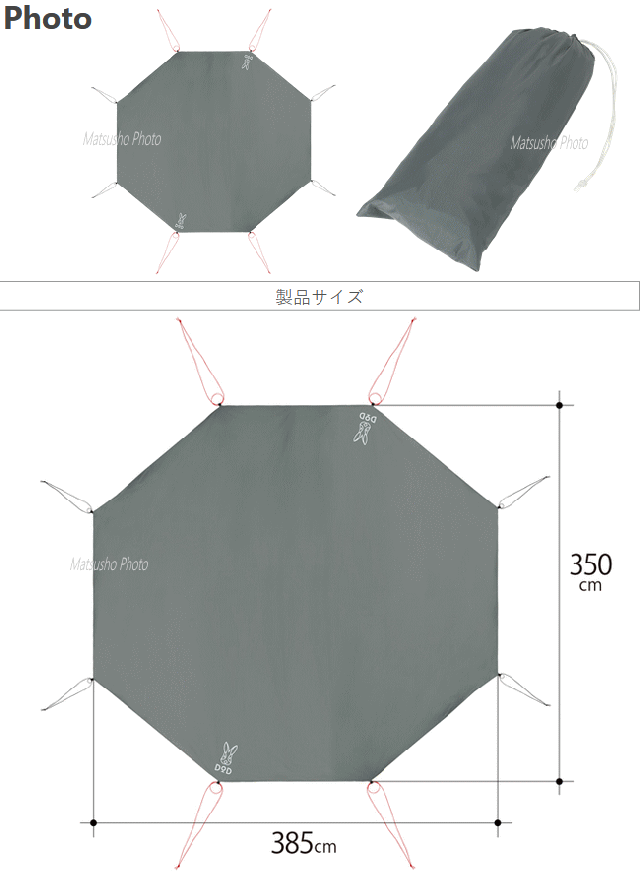 Photo

Matsusho Photo

Matsusho Photo

製品サイズ

DOD

Matsusho Photo

350 cm

DOD

385cm