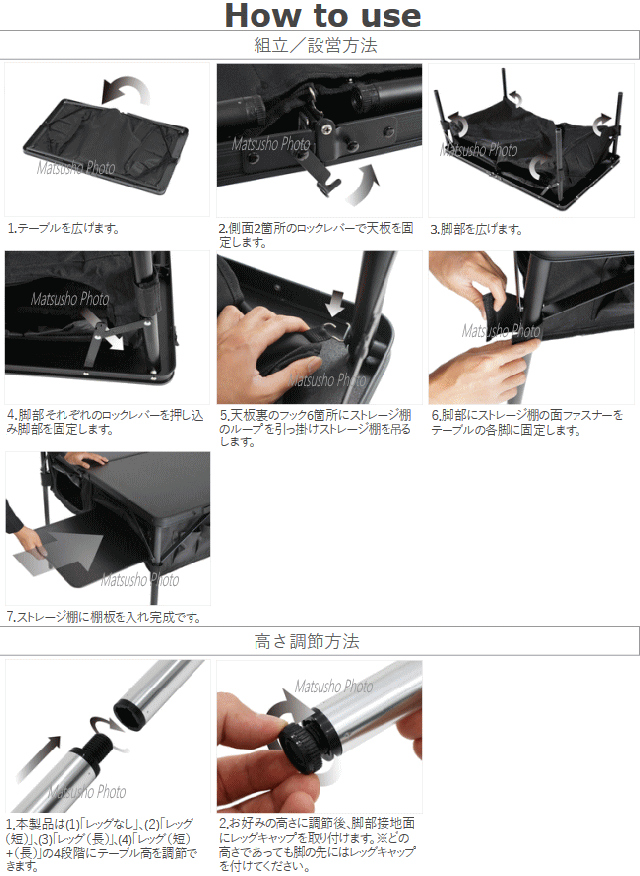 How to use

組立／設営方法

Matsusho Photo

1.テーブルを広げます。

Matsusho Photo

2.側面2箇所のロックレバーで天板を固定します。

Matsusho Photo

3.脚部を広げます。

Matsusho Photo

4.脚部それぞれのロックレバーを押し込み脚部を固定します。

Matsusho Photo

5.天板裏のフック6箇所にストレージ棚のループを引っ掛けストレージ棚を吊るします。

Matsusho Photo

6.脚部にストレージ棚の面ファスナーをテーブルの各脚に固定します。

Matsusho Photo

7.ストレージ棚に棚板を入れ完成です。

高さ調節方法

Matsusho Photo

1.本製品は(1)「レッグなし」、(2)「レッグ（短）」、(3)「レッグ（長）」、(4)「レッグ（短）+（長）」の4段階にテーブル高を調節できます。

Matsusho Photo

2.お好みの高さに調節後、脚部接地面にレッグキャップを取り付けます。※どの高さであっても脚の先にはレッグキャップを付けてください。