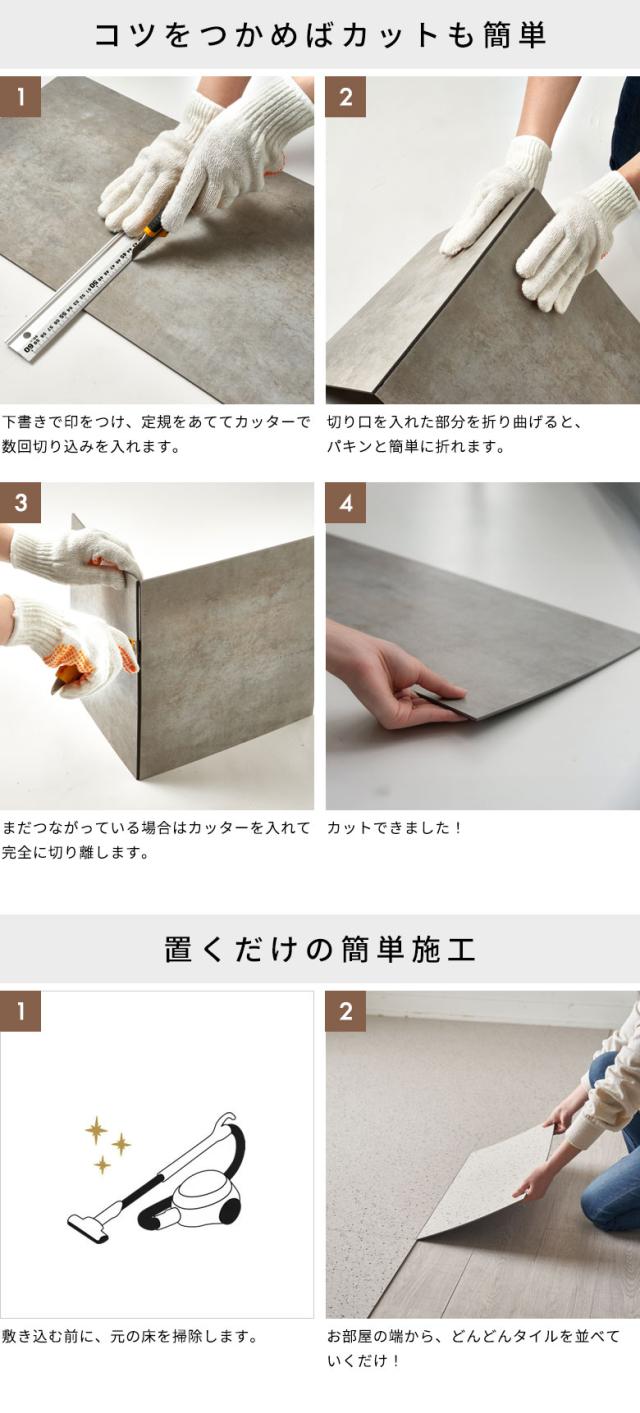 コツをつかめばカットも簡単

1

下書きで印をつけ、定規をあててカッターで数回切り込みを入れます。

2

切り口を入れた部分を折り曲げると、パキンと簡単に折れます。

3

まだつながっている場合はカッターを入れて完全に切り離します。

4

カットできました！

置くだけの簡単施工

1

敷き込む前に、元の床を掃除します。

2

お部屋の端から、どんどんタイルを並べていくだけ！