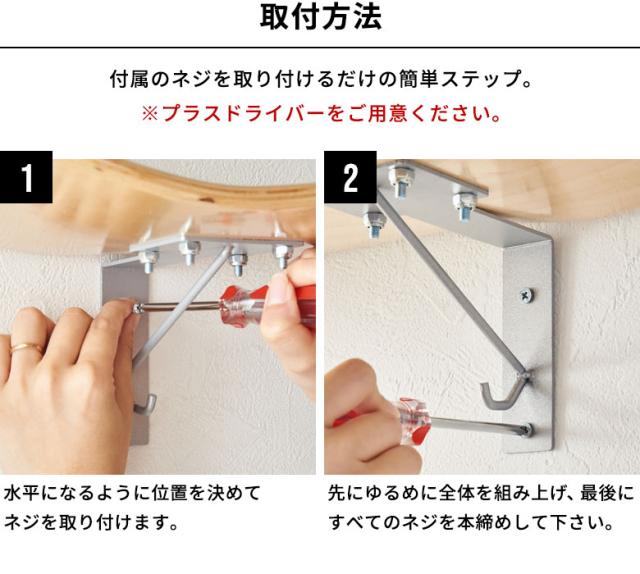 取付方法

付属のネジを取り付けるだけの簡単ステップ。
※プラスドライバーをご用意ください。

1

水平になるように位置を決めてネジを取り付けます。

2

先にゆるめに全体を組み上げ、最後にすべてのネジを本締めして下さい。