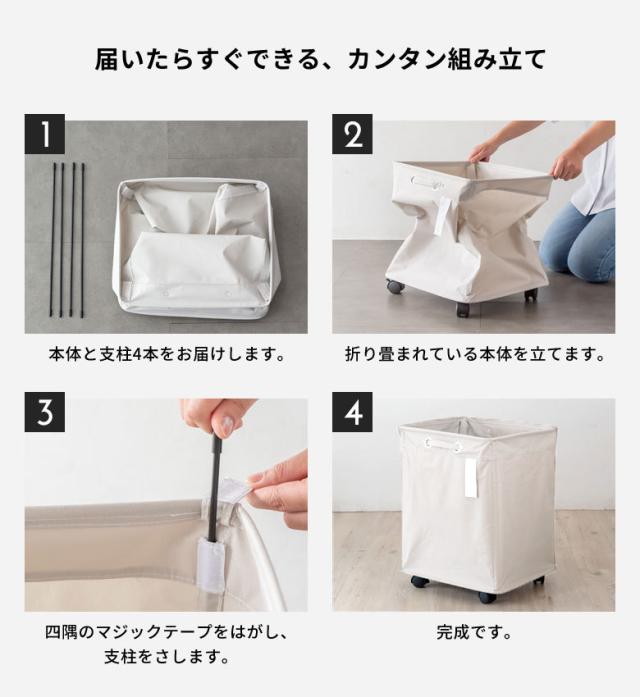 届いたらすぐできる、カンタン組み立て

1

本体と支柱4本をお届けします。

2

折り畳まれている本体を立てます。

3

四隅のマジックテープをはがし、支柱をさします。

4

完成です。