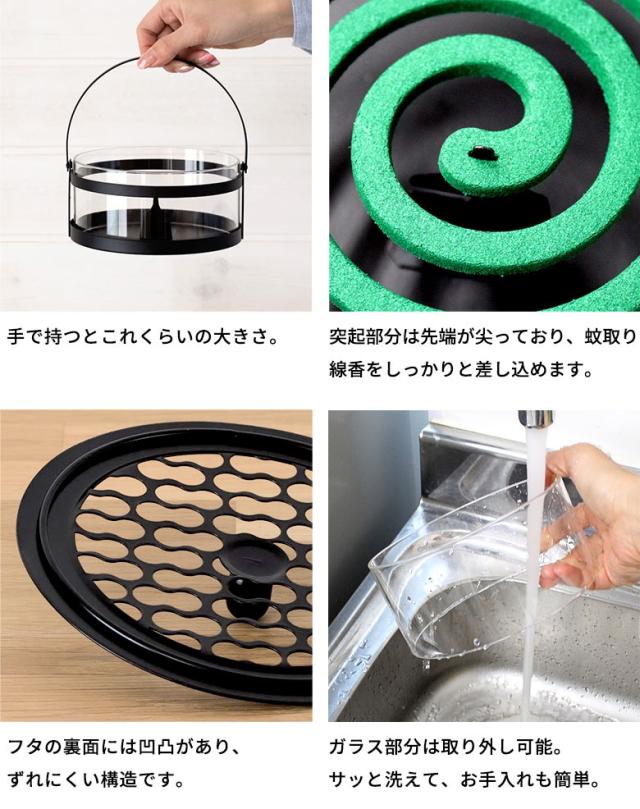 手で持つとこれくらいの大きさ。

突起部分は先端が尖っており、蚊取り線香をしっかりと差し込めます。

フタの裏面には凹凸があり、ずれにくい構造です。

ガラス部分は取り外し可能。サッと洗えて、お手入れも簡単。