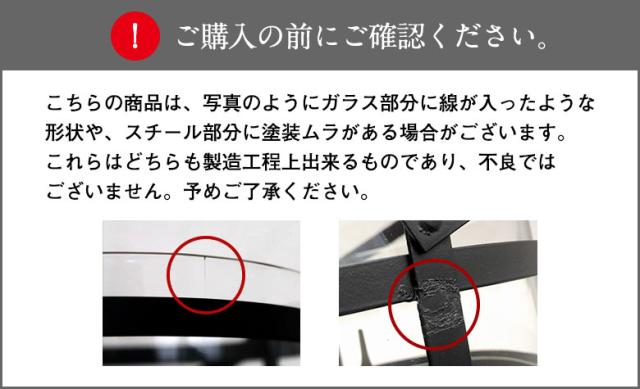 ! ご購入の前にご確認ください。

こちらの商品は、写真のようにガラス部分に線が入ったような形状や、スチール部分に塗装ムラがある場合がございます。これらはどちらも製造工程上出来るものであり、不良ではございません。予めご了承ください。