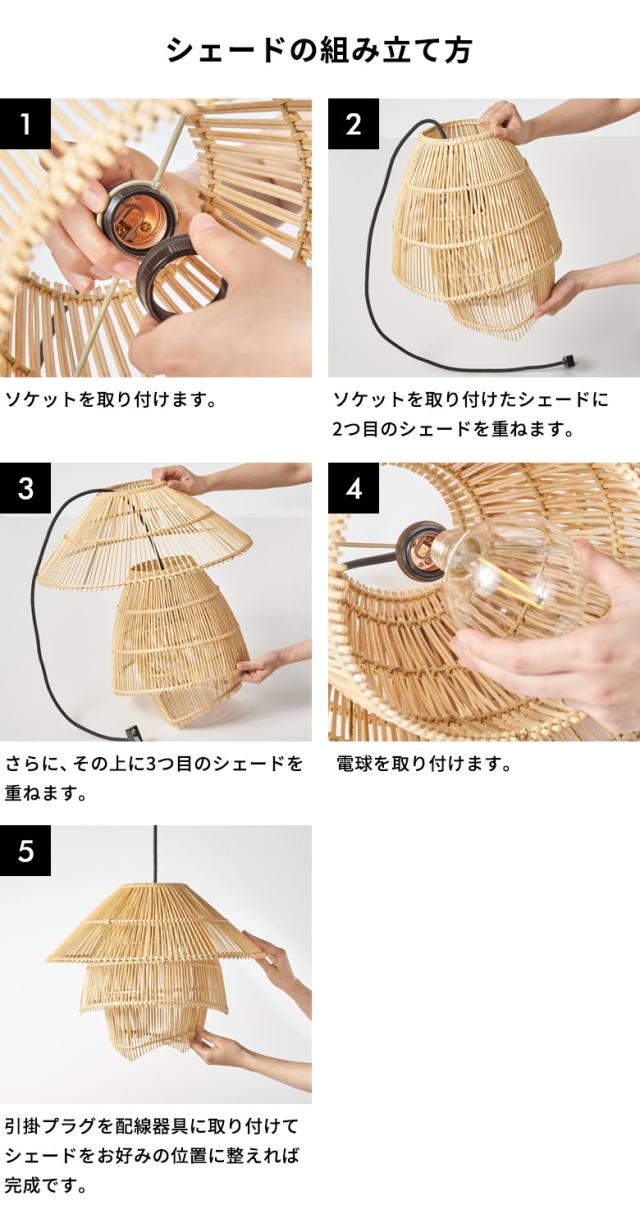 シェードの組み立て方

1

ソケットを取り付けます。

2

ソケットを取り付けたシェードに2つ目のシェードを重ねます。

3

さらに、その上に3つ目のシェードを重ねます。

4

電球を取り付けます。

5

引掛プラグを配線器具に取り付けてシェードをお好みの位置に整えれば完成です。