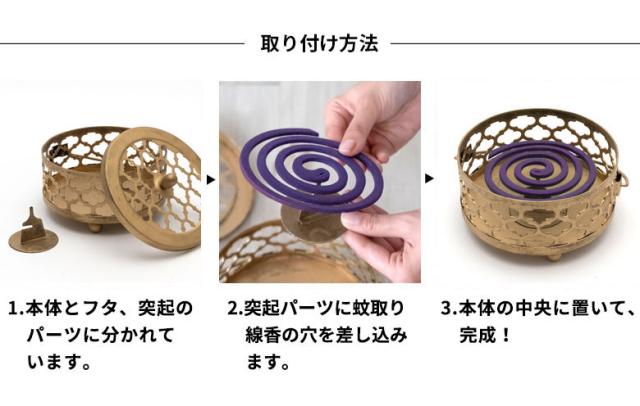 取り付け方法

1.本体とフタ、突起のパーツに分かれています。

2.突起パーツに蚊取り線香の穴を差し込みます。

3.本体の中央に置いて、完成！