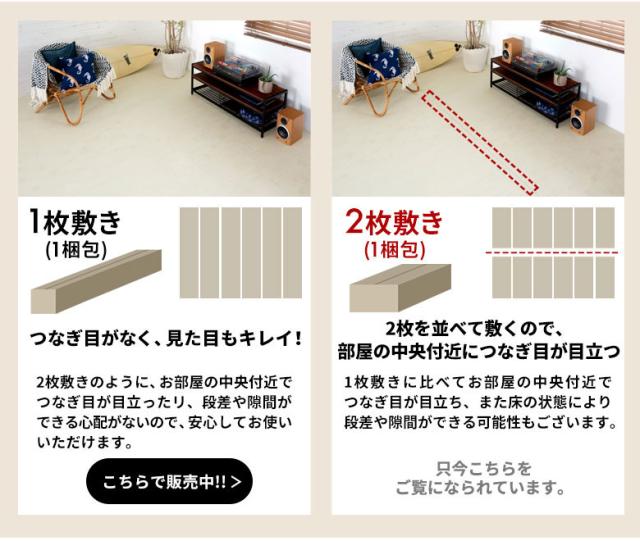 1枚敷き
(1梱包)

つなぎ目がなく、見た目もキレイ!

2枚敷きのように、お部屋の中央付近でつなぎ目が目立ったり、段差や隙間ができる心配がないので、安心してお使いいただけます。

こちらで販売中!! >

2枚敷き
(1梱包)

2枚を並べて敷くので、部屋の中央付近につなぎ目が目立つ

1枚敷きに比べてお部屋の中央付近でつなぎ目が目立ち、また床の状態により段差や隙間ができる可能性もございます。

只今こちらをご覧になられています。