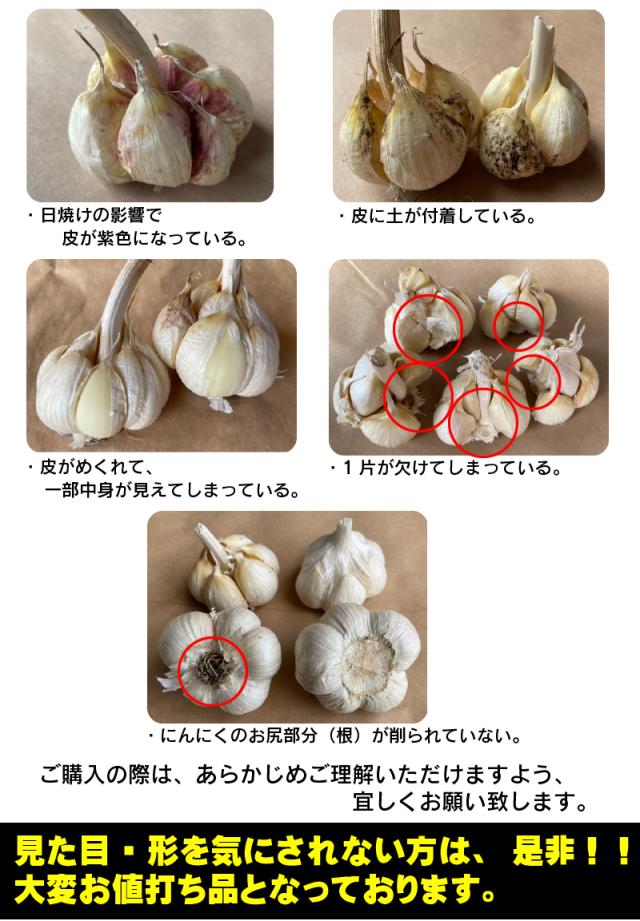 ・日焼けの影響で
皮が紫色になっている。

・皮に土が付着している。

・皮がめくれて、
一部中身が見えてしまっている。

・１片が欠けてしまっている。

・にんにくのお尻部分（根）が削られていない。

ご購入の際は、あらかじめご理解いただけますよう、
宜しくお願い致します。

見た目・形を気にされない方は、是非！！
大変お値打ち品となっております。