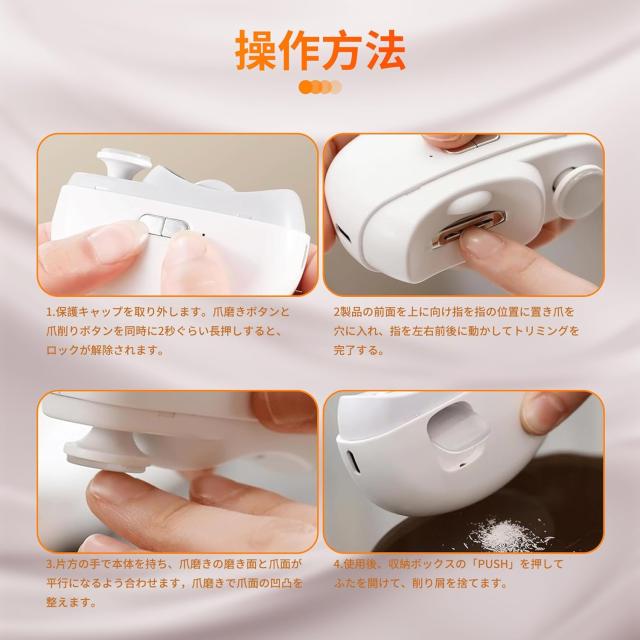 操作方法

1.保護キャップを取り外します。爪磨きボタンと爪削りボタンを同時に2秒ぐらい長押しすると、ロックが解除されます。

2製品の前面を上に向け指を指の位置に置き爪を穴に入れ、指を左右前後に動かしてトリミングを完了する。

3.片方の手で本体を持ち、爪磨きの磨き面と爪面が平行になるよう合わせます，爪磨きで爪面の凹凸を整えます。

4.使用後、収納ボックスの「PUSH」を押してふたを開けて、削り屑を捨てます。