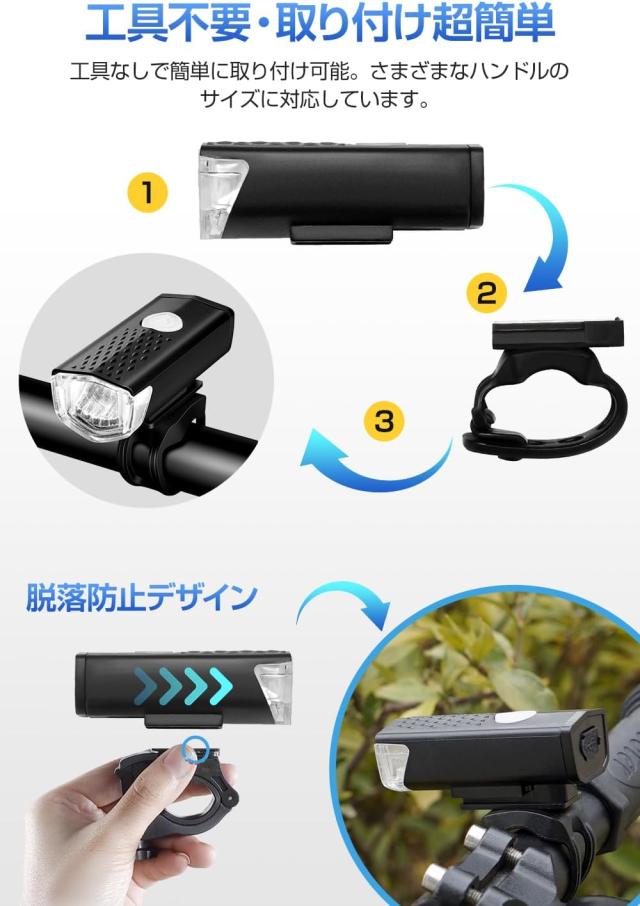 工具不要・取り付け超簡単

工具なしで簡単に取り付け可能。さまざまなハンドルのサイズに対応しています。

1

2

3

脱落防止デザイン