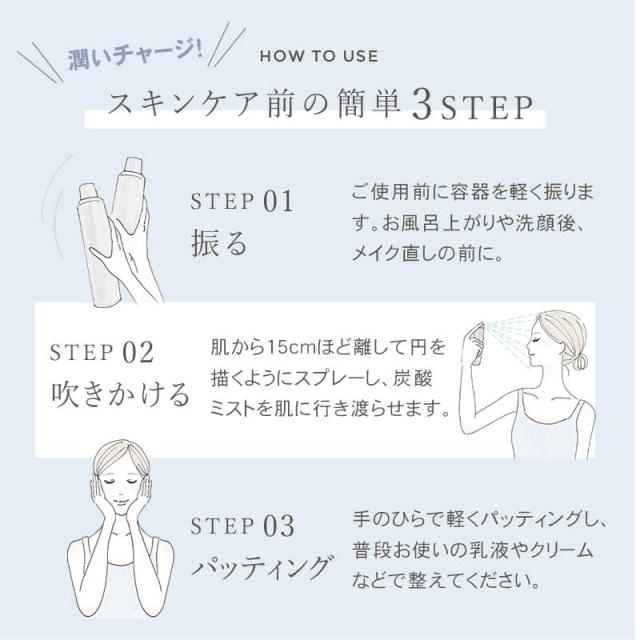 潤いチャージ!

HOW TO USE

スキンケア前の簡単3STEP

STEP 01
振る

ご使用前に容器を軽く振ります。お風呂上がりや洗顔後、メイク直しの前に。

STEP 02
吹きかける

肌から15cmほど離して円を描くようにスプレーし、炭酸ミストを肌に行き渡らせます。

STEP 03
パッティング

手のひらで軽くパッティングし、普段お使いの乳液やクリームなどで整えてください。