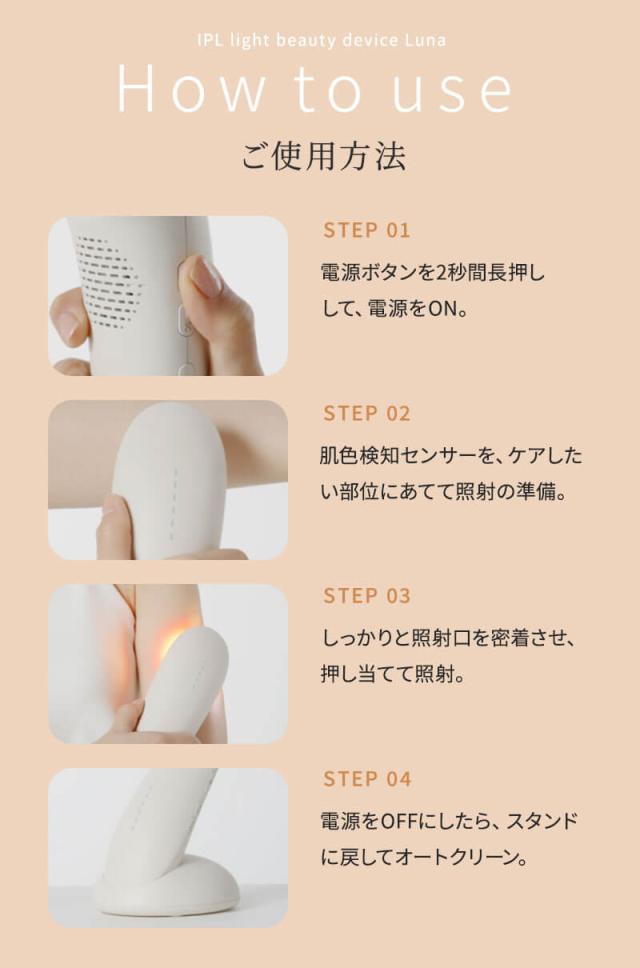 IPL light beauty device Luna

How to use

ご使用方法

STEP 01

電源ボタンを2秒間長押しして、電源をON。

STEP 02

肌色検知センサーを、ケアしたい部位にあてて照射の準備。

STEP 03

しっかりと照射口を密着させ、押し当てて照射。

STEP 04

電源をOFFにしたら、スタンドに戻してオートクリーン。