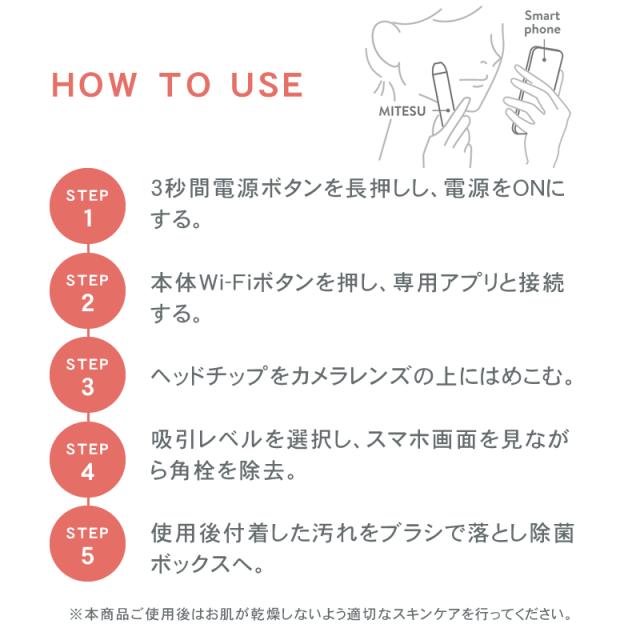 HOW TO USE

Smart phone

MITESU

STEP 1
3秒間電源ボタンを長押しし、電源をONにする。

STEP 2
本体Wi-Fiボタンを押し、専用アプリと接続する。

STEP 3
ヘッドチップをカメラレンズの上にはめこむ。

STEP 4
吸引レベルを選択し、スマホ画面を見ながら角栓を除去。

STEP 5
使用後付着した汚れをブラシで落とし除菌ボックスへ。

※本商品ご使用後はお肌が乾燥しないよう適切なスキンケアを行ってください。