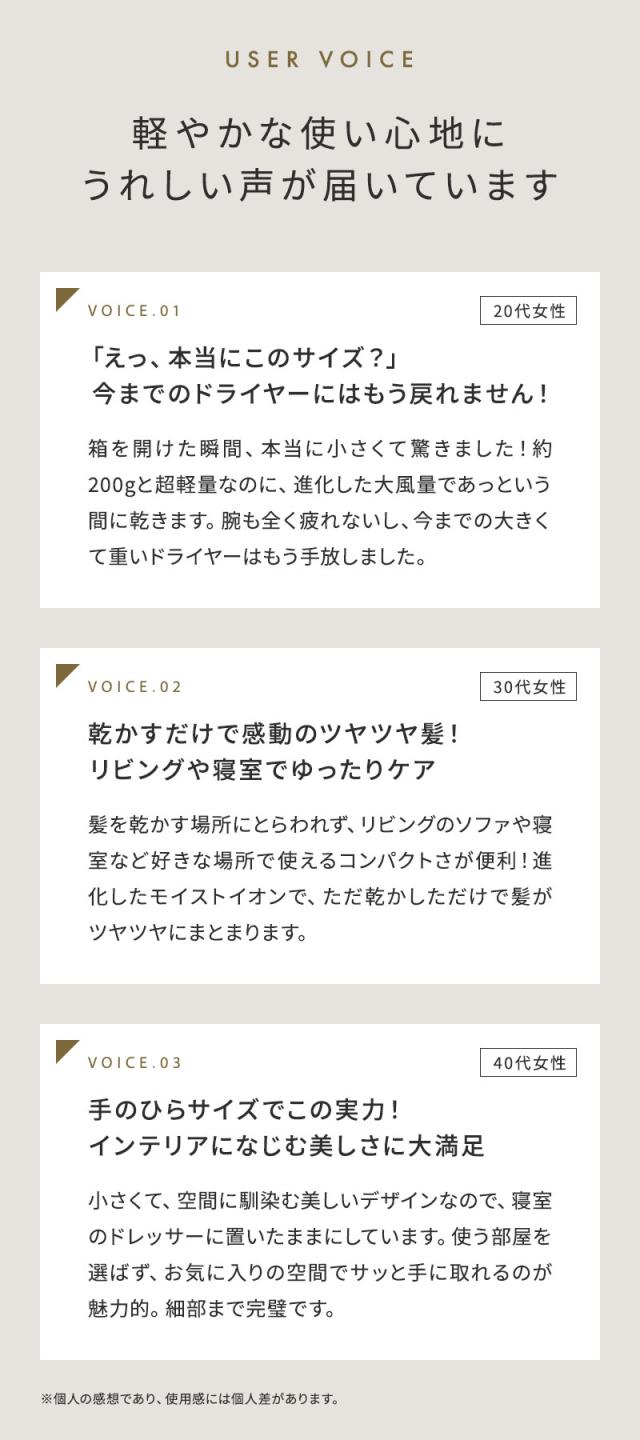 USER VOICE

軽やかな使い心地に
うれしい声が届いています

VOICE.01

20代女性

「えっ、本当にこのサイズ？」
今までのドライヤーにはもう戻れません！

箱を開けた瞬間、本当に小さくて驚きました！約200gと超軽量なのに、進化した大風量であっという間に乾きます。腕も全く疲れないし、今までの大きくて重いドライヤーはもう手放しました。

VOICE.02

30代女性

乾かすだけで感動のツヤツヤ髪！
リビングや寝室でゆったりケア

髪を乾かす場所にとらわれず、リビングのソファや寝室など好きな場所で使えるコンパクトさが便利！進化したモイストイオンで、ただ乾かしただけで髪がツヤツヤにまとまります。

VOICE.03

40代女性

手のひらサイズでこの実力！
インテリアになじむ美しさに大満足

小さくて、空間に馴染む美しいデザインなので、寝室のドレッサーに置いたままにしています。使う部屋を選ばず、お気に入りの空間でサッと手に取れるのが魅力的。細部まで完璧です。

※個人の感想であり、使用感には個人差があります。