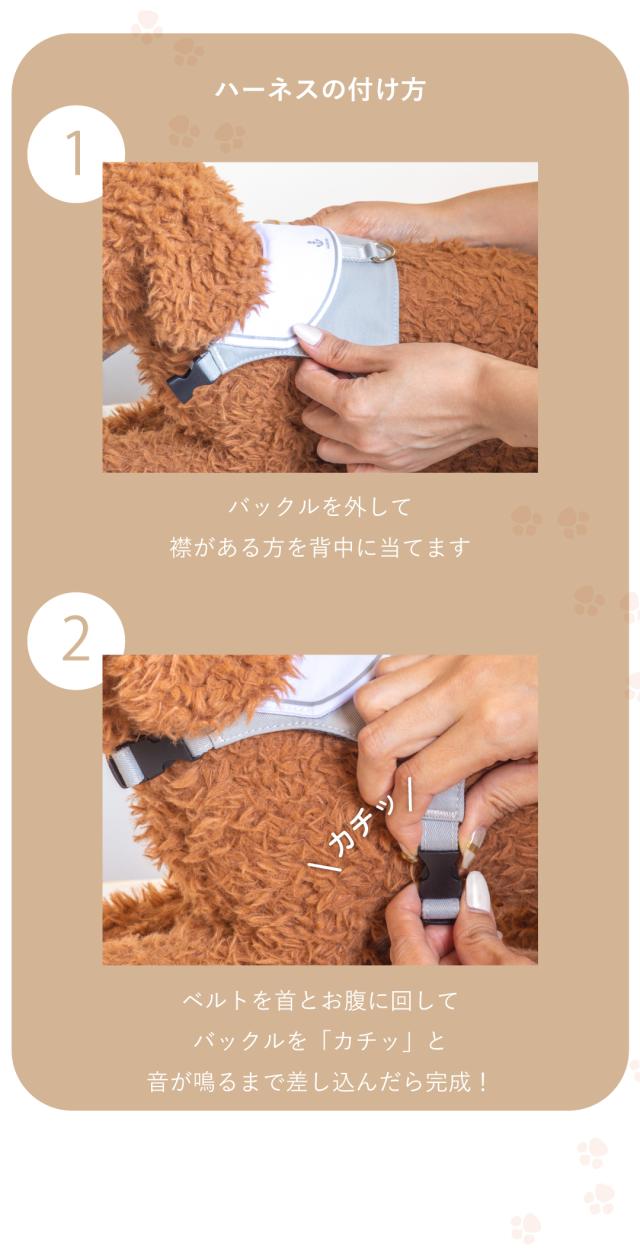 ハーネスの付け方

1

バックルを外して
襟がある方を背中に当てます

2

カチッ

ベルトを首とお腹に回して
バックルを「カチッ」と
音が鳴るまで差し込んだら完成！