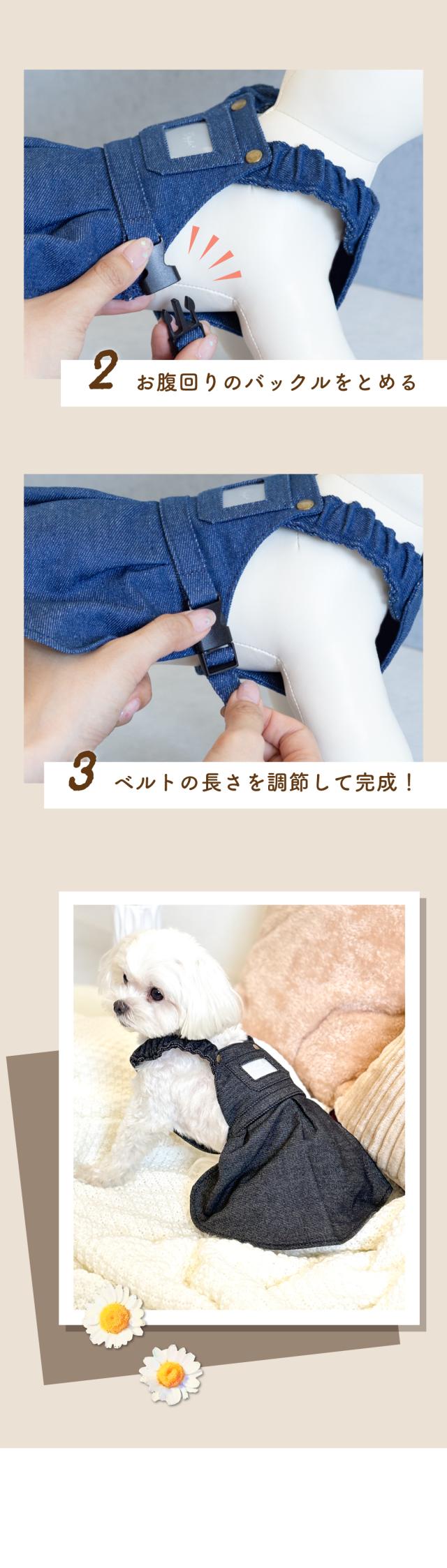 2 お腹回りのバックルをとめる

3 ベルトの長さを調節して完成！