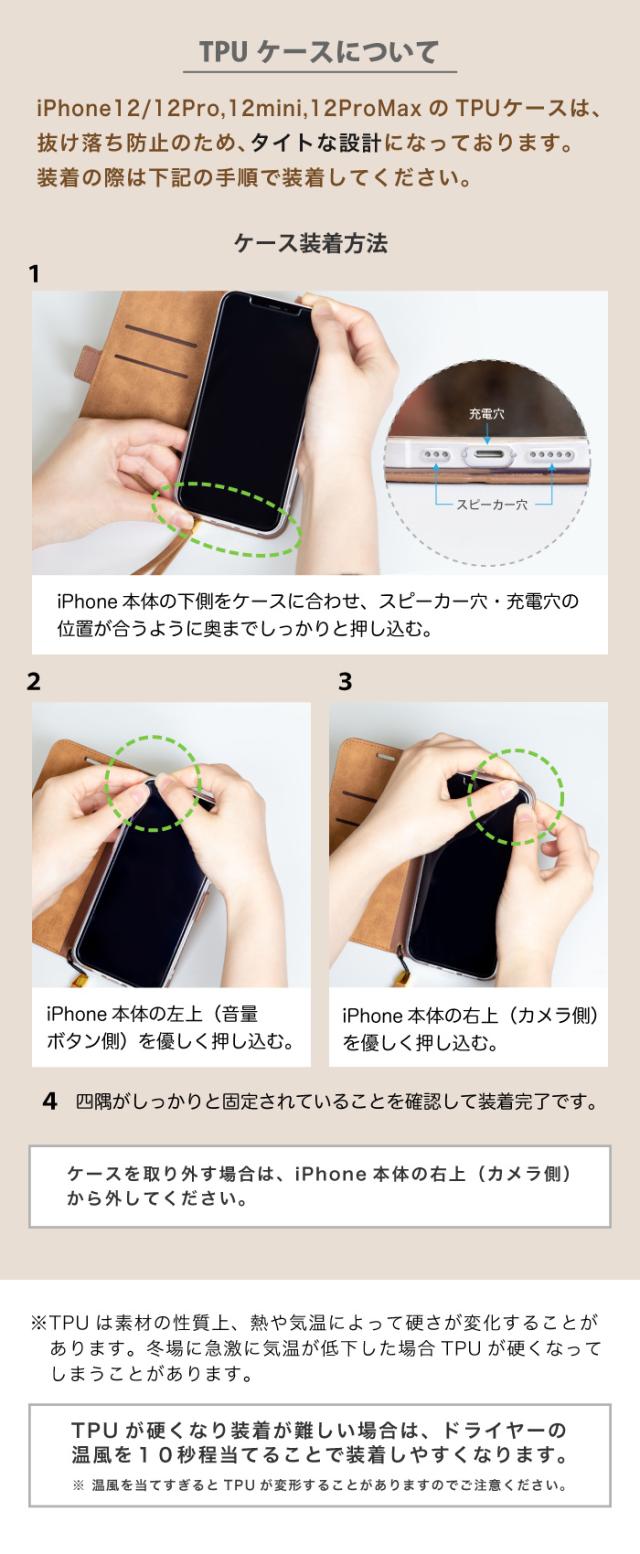 TPU ケースについて

iPhone12/12Pro,12mini,12ProMax の TPUケースは、抜け落ち防止のため、タイトな設計になっております。装着の際は下記の手順で装着してください。

ケース装着方法

1

充電穴

スピーカー穴

iPhone 本体の下側をケースに合わせ、スピーカー穴・充電穴の位置が合うように奥までしっかりと押し込む。

2

iPhone 本体の左上（音量ボタン側）を優しく押し込む。

3

iPhone 本体の右上（カメラ側）を優しく押し込む。

4 四隅がしっかりと固定されていることを確認して装着完了です。

ケースを取り外す場合は、iPhone 本体の右上（カメラ側）から外してください。

※TPU は素材の性質上、熱や気温によって硬さが変化することがあります。冬場に急激に気温が低下した場合 TPU が硬くなってしまうことがあります。

TPU が硬くなり装着が難しい場合は、ドライヤーの温風を１０秒程当てることで装着しやすくなります。
※ 温風を当てすぎると TPU が変形することがありますのでご注意ください。