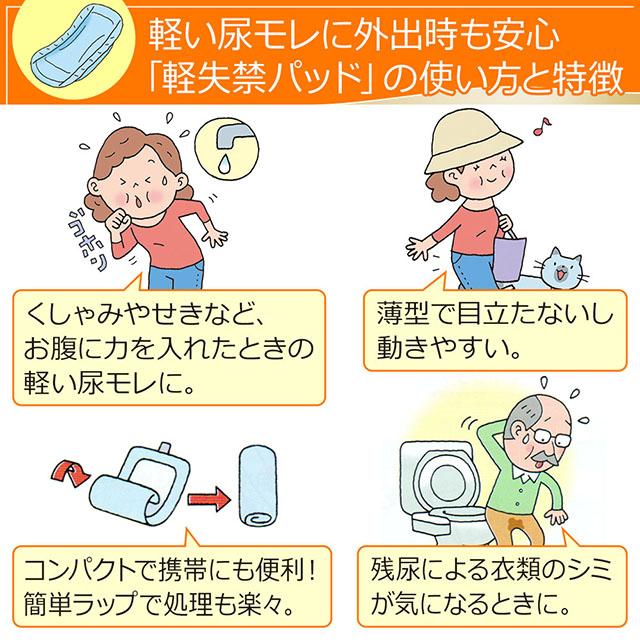 軽い尿モレに外出時も安心
「軽失禁パッド」の使い方と特徴

ゴホッ

くしゃみやせきなど、お腹に力を入れたときの軽い尿モレに。

薄型で目立たないし動きやすい。

コンパクトで携帯にも便利！簡単ラップで処理も楽々。

残尿による衣類のシミが気になるときに。