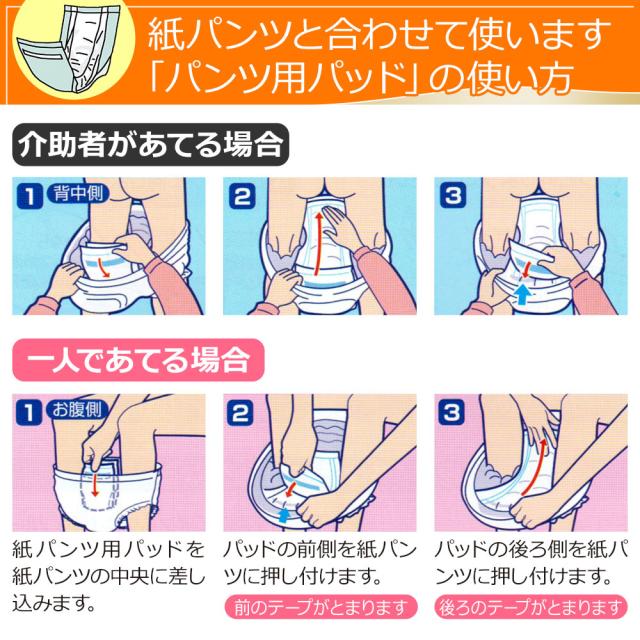 紙パンツと合わせて使います
「パンツ用パッド」の使い方

介助者があてる場合

1 背中側

2

3

一人であてる場合

1 お腹側

2

3

紙パンツ用パッドを紙パンツの中央に差し込みます。

パッドの前側を紙パンツに押し付けます。

前のテープがとまります

パッドの後ろ側を紙パンツに押し付けます。

後ろのテープがとまります