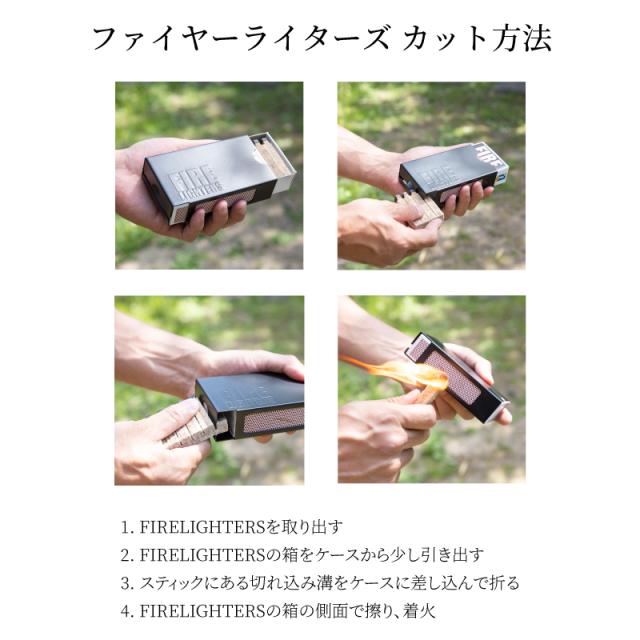 ファイヤーライターズ カット方法

FIRE LIGHTERS

FIRE

1. FIRELIGHTERSを取り出す
2. FIRELIGHTERSの箱をケースから少し引き出す
3. スティックにある切れ込み溝をケースに差し込んで折る
4. FIRELIGHTERSの箱の側面で擦り、着火