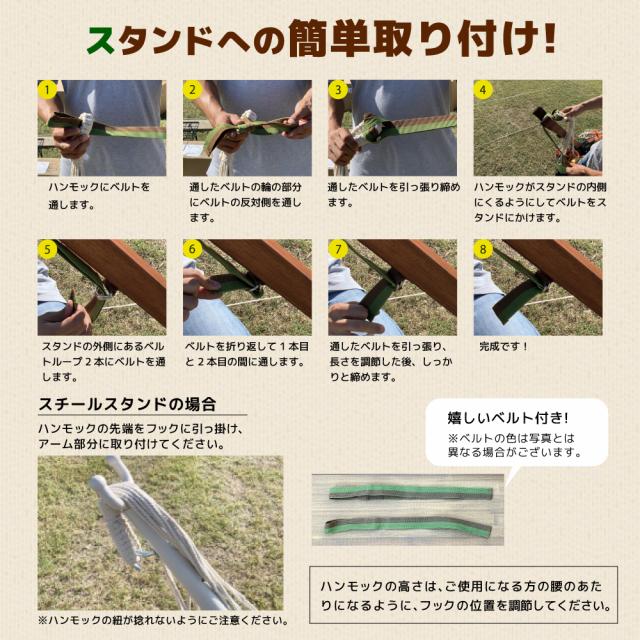 スタンドへの簡単取り付け!

1
ハンモックにベルトを通します。

2
通したベルトの輪の部分にベルトの反対側を通します。

3
通したベルトを引っ張り締めます。

4
ハンモックがスタンドの内側にくるようにしてベルトをスタンドにかけます。

5
スタンドの外側にあるベルトループ２本にベルトを通します。

6
ベルトを折り返して１本目と２本目の間に通します。

7
通したベルトを引っ張り、長さを調節した後、しっかりと締めます。

8
完成です！

スチールスタンドの場合

ハンモックの先端をフックに引っ掛け、アーム部分に取り付けてください。

※ハンモックの紐が捻れないようにご注意ください。

嬉しいベルト付き!
※ベルトの色は写真とは異なる場合がございます。

ハンモックの高さは、ご使用になる方の腰のあたりになるように、フックの位置を調節してください。