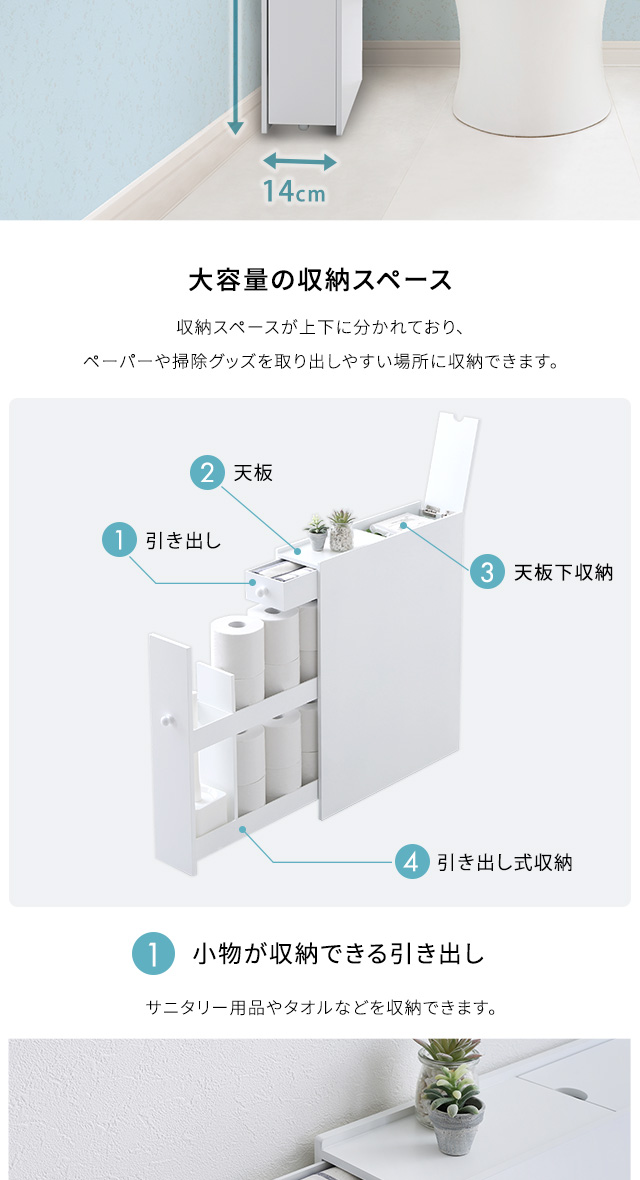 14cm

大容量の収納スペース

収納スペースが上下に分かれており、
ペーパーや掃除グッズを取り出しやすい場所に収納できます。

2 天板

1 引き出し

3 天板下収納

4 引き出し式収納

1 小物が収納できる引き出し

サニタリー用品やタオルなどを収納できます。