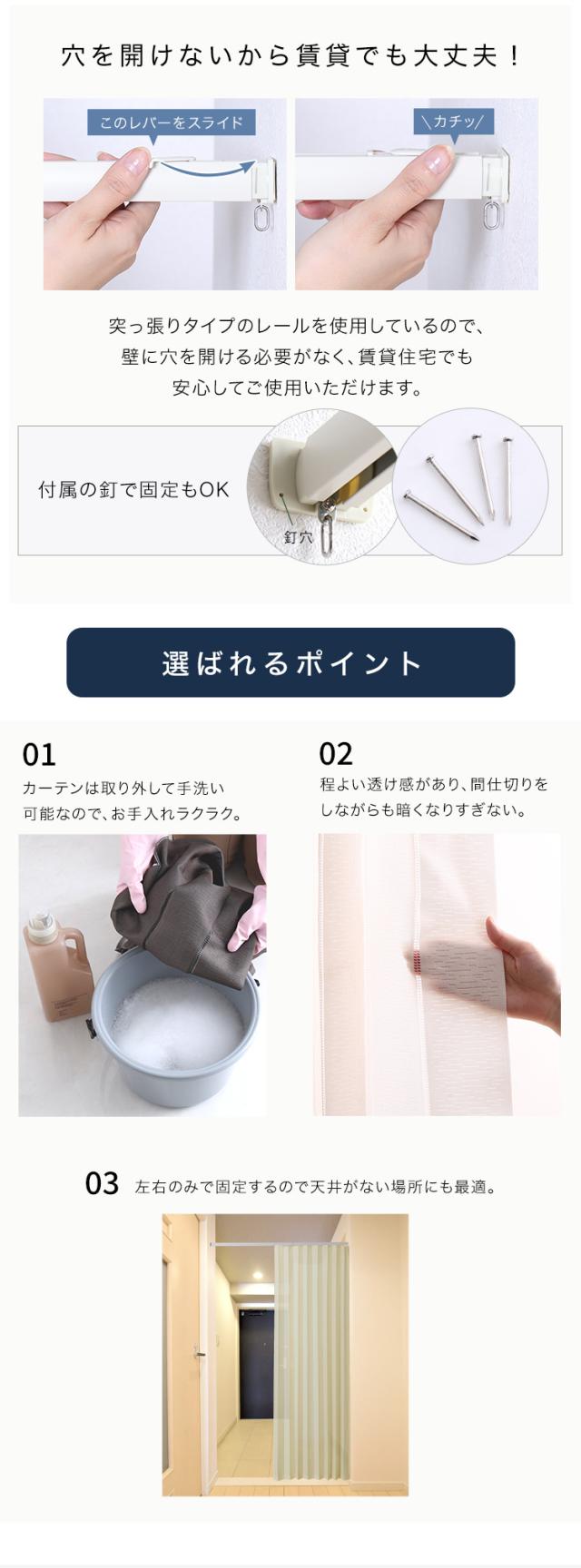 穴を開けないから賃貸でも大丈夫！

このレバーをスライド

＼カチッ／

突っ張りタイプのレールを使用しているので、壁に穴を開ける必要がなく、賃貸住宅でも安心してご使用いただけます。

付属の釘で固定もOK

釘穴

選ばれるポイント

01
カーテンは取り外して手洗い可能なので、お手入れラクラク。

02
程よい透け感があり、間仕切りをしながらも暗くなりすぎない。

03 左右のみで固定するので天井がない場所にも最適。