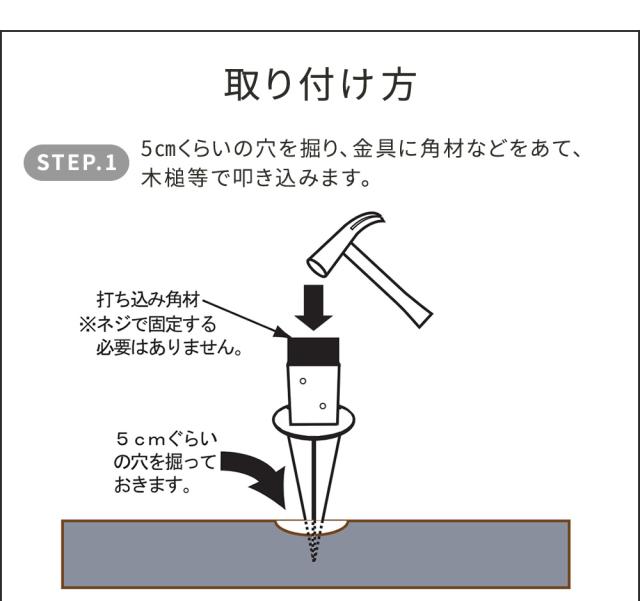 取り付け方

STEP.1

5㎝くらいの穴を掘り、金具に角材などをあて、木槌等で叩き込みます。

打ち込み角材
※ネジで固定する必要はありません。

５ｃｍぐらいの穴を掘っておきます。