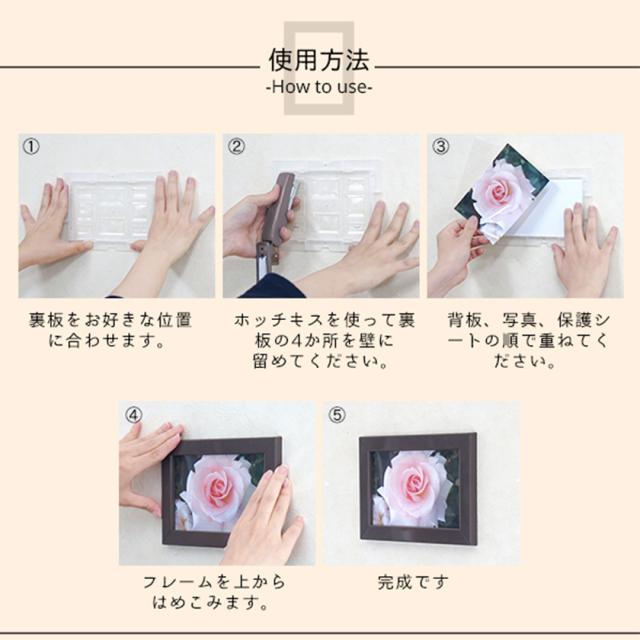 使用方法
-How to use-

①

裏板をお好きな位置に合わせます。

②

ホッチキスを使って裏板の4か所を壁に留めてください。

③

背板、写真、保護シートの順で重ねてください。

④

フレームを上からはめこみます。

⑤

完成です