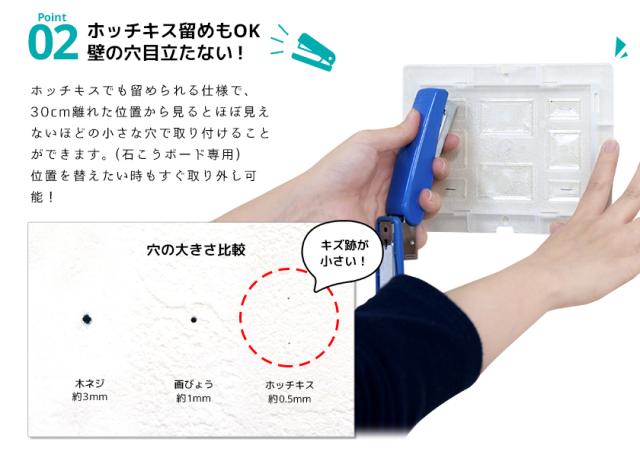 Point
02 ホッチキス留めもOK
壁の穴目立たない！

ホッチキスでも留められる仕様で、30cm離れた位置から見るとほぼ見えないほどの小さな穴で取り付けることができます。(石こうボード専用)
位置を替えたい時もすぐ取り外し可能！

穴の大きさ比較

キズ跡が小さい！

木ネジ
約3mm

画びょう
約1mm

ホッチキス
約0.5mm