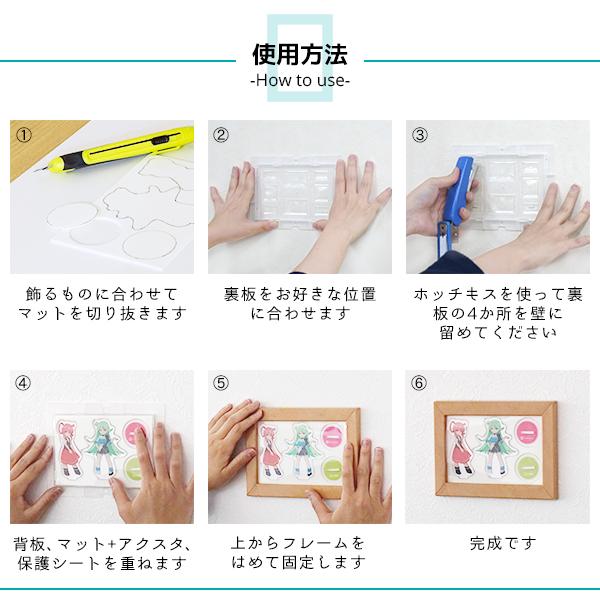 使用方法
-How to use-

①
飾るものに合わせてマットを切り抜きます

②
裏板をお好きな位置に合わせます

③
ホッチキスを使って裏板の4か所を壁に留めてください

④
背板、マット+アクスタ、保護シートを重ねます

⑤
上からフレームをはめて固定します

⑥
完成です