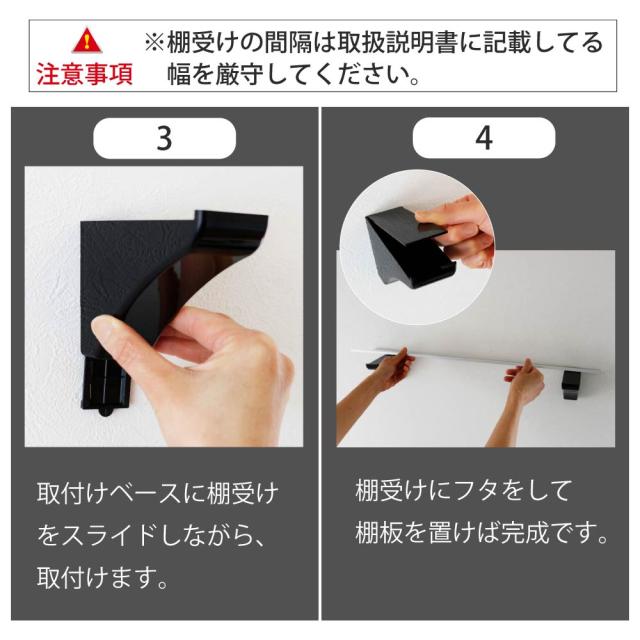 注意事項

※棚受けの間隔は取扱説明書に記載してる幅を厳守してください。

3

取付けベースに棚受けをスライドしながら、取付けます。

4

棚受けにフタをして棚板を置けば完成です。