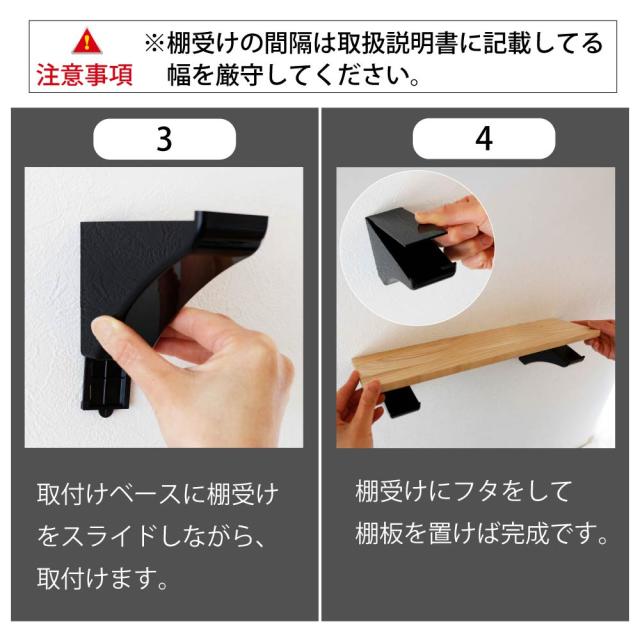 注意事項

※棚受けの間隔は取扱説明書に記載してる幅を厳守してください。

3

取付けベースに棚受けをスライドしながら、取付けます。

4

棚受けにフタをして棚板を置けば完成です。